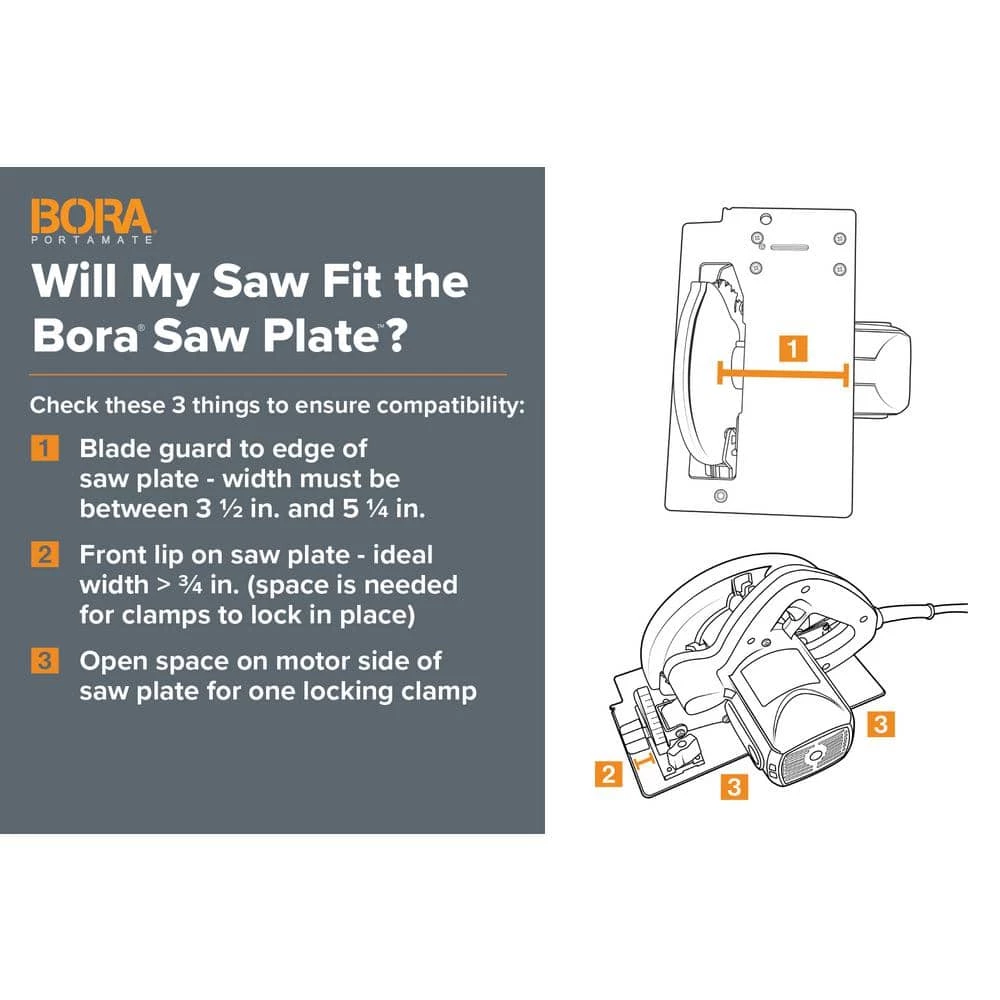 BORA
PORTAMATE

Will My Saw Fit the Bora® Saw Plate™?

Check these 3 things to ensure compatibility:

1 Blade guard to edge of saw plate - width must be between 3 ½ in. and 5 ¼ in.

2 Front lip on saw plate - ideal width > ¾ in. (space is needed for clamps to lock in place)

3 Open space on motor side of saw plate for one locking clamp

1

3

2

3